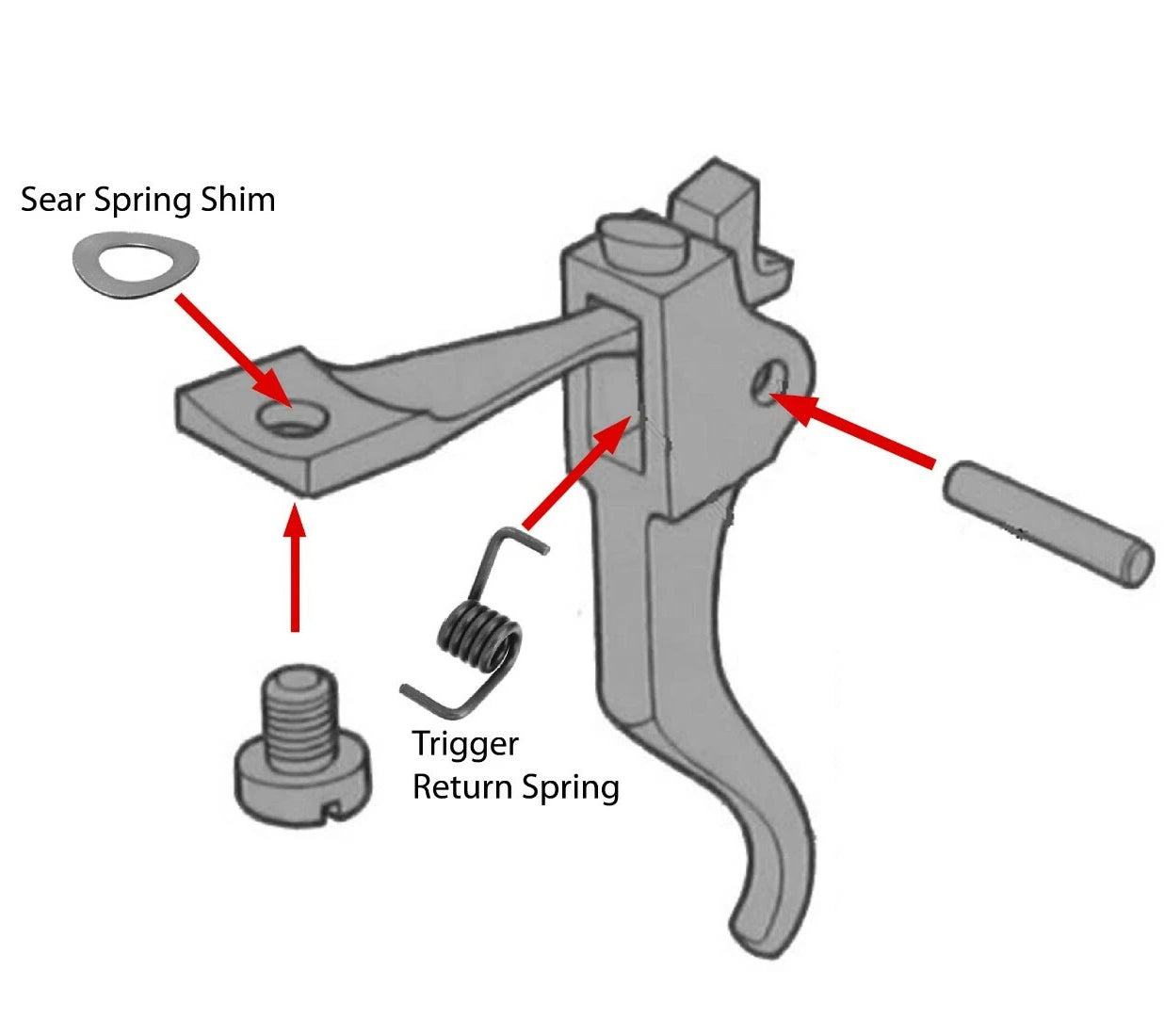 Sear Spring Shim

Trigger
Return Spring