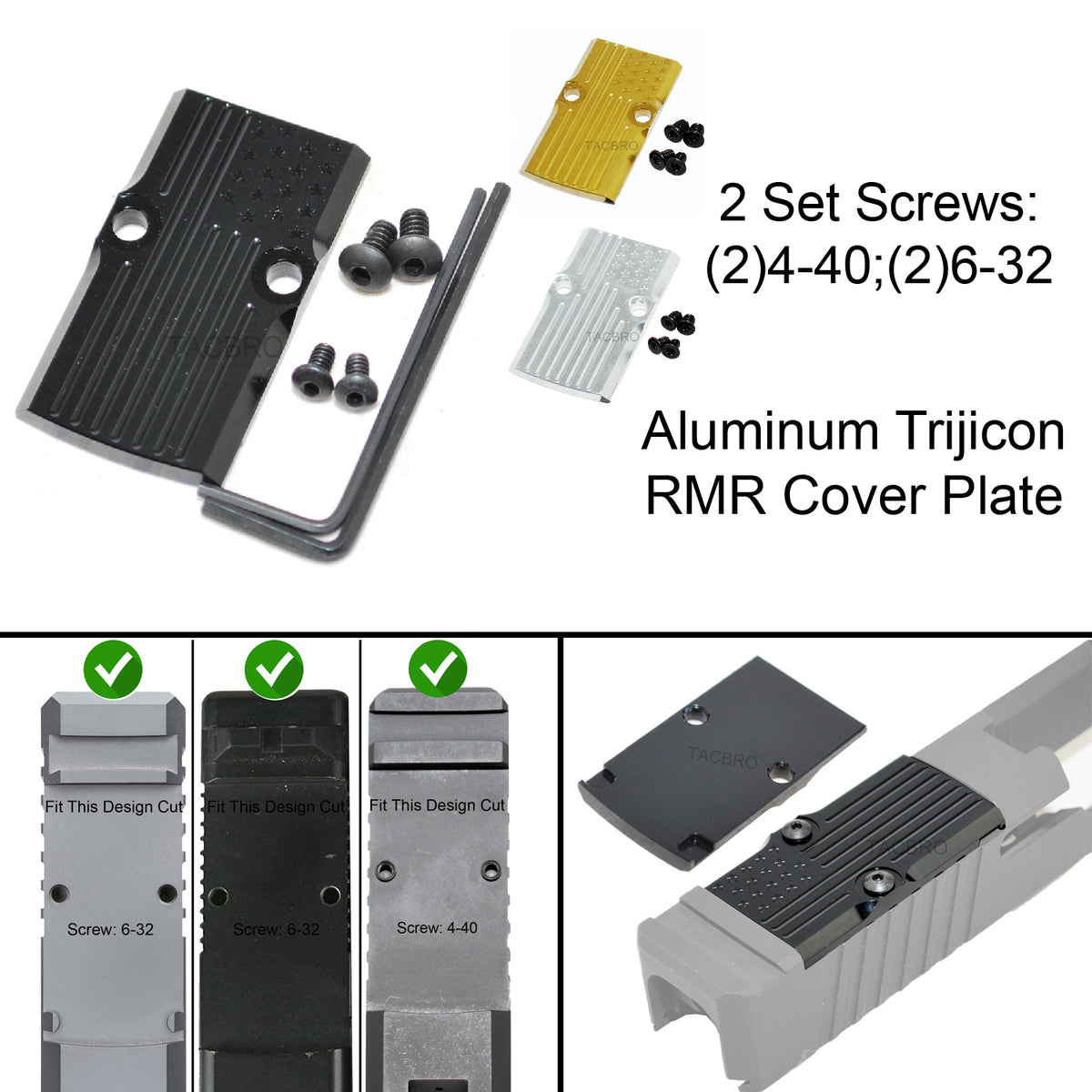 TACBRO

TACBRO

TACBRO

2 Set Screws:
(2)4-40;(2)6-32

Aluminum Trijicon
RMR Cover Plate

Fit This Design Cut

Screw: 6-32

Fit This Design Cut

Screw: 6-32

Fit This Design Cut

Screw: 4-40

TACBRO

TACBRO